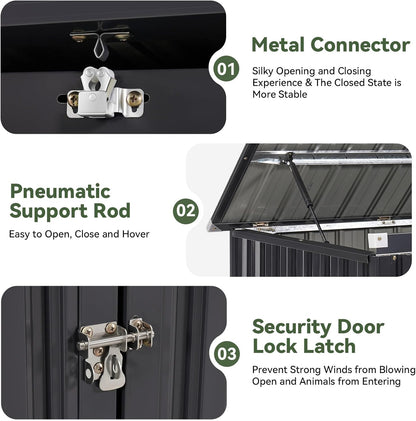 01

Metal Connector

Silky Opening and Closing Experience & The Closed State is More Stable

Pneumatic Support Rod

Easy to Open, Close and Hover

02

03

Security Door Lock Latch

Prevent Strong Winds from Blowing Open and Animals from Entering