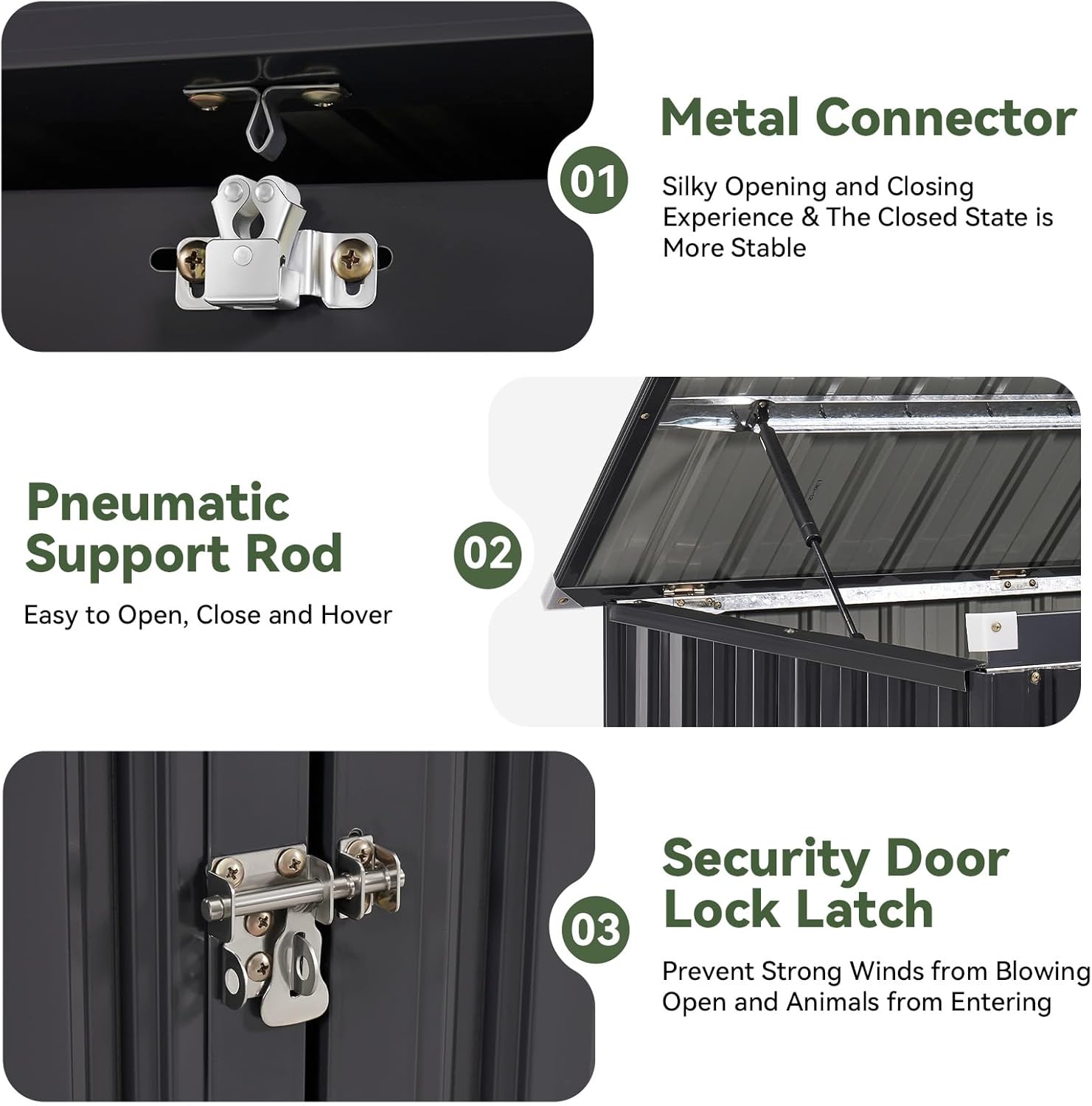 01

Metal Connector

Silky Opening and Closing Experience & The Closed State is More Stable

Pneumatic Support Rod

Easy to Open, Close and Hover

02

03

Security Door Lock Latch

Prevent Strong Winds from Blowing Open and Animals from Entering